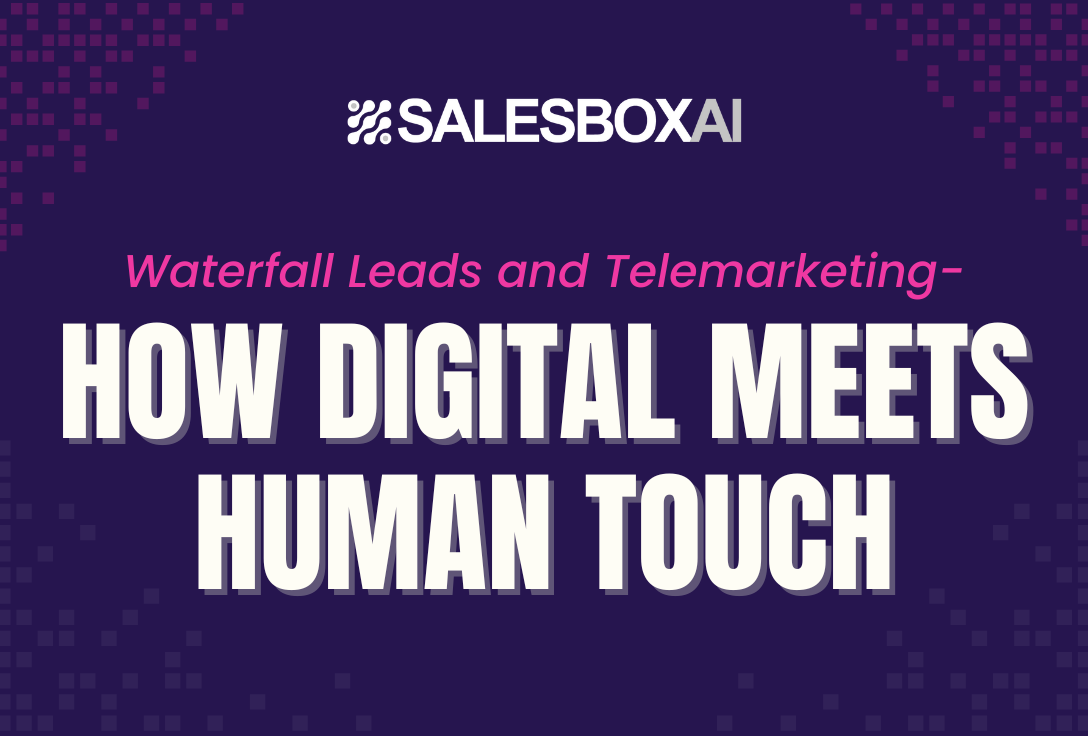 SALESBOXAI

Waterfall Leads and Telemarketing-

HOW DIGITAL MEETS HUMAN TOUCH